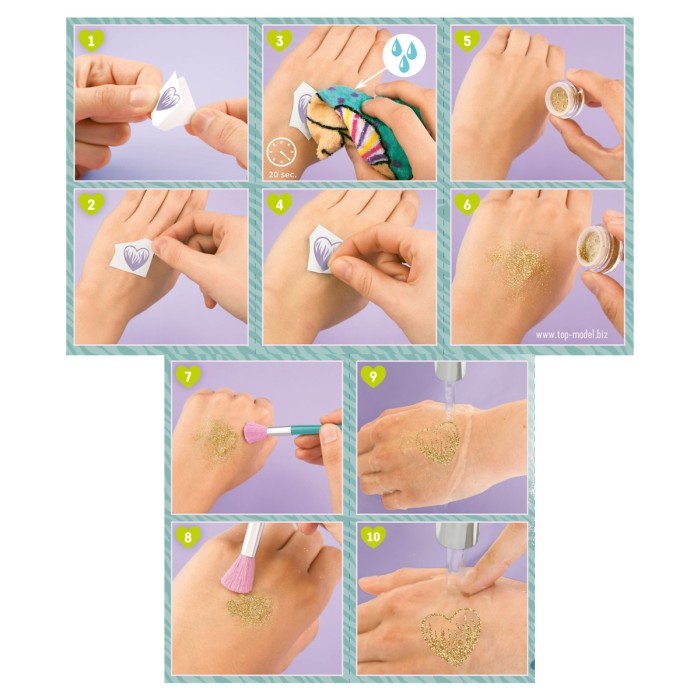 1

3

20 sec.

5

2

4

6

www.top-model.biz

7

9

8

10