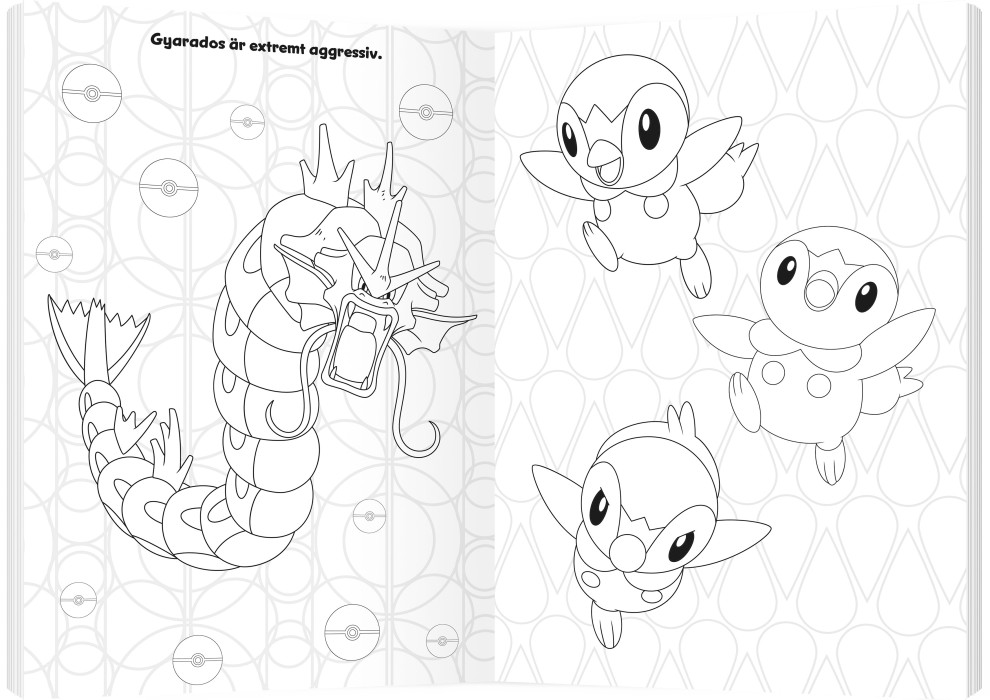 Gyarados är extremt aggressiv.