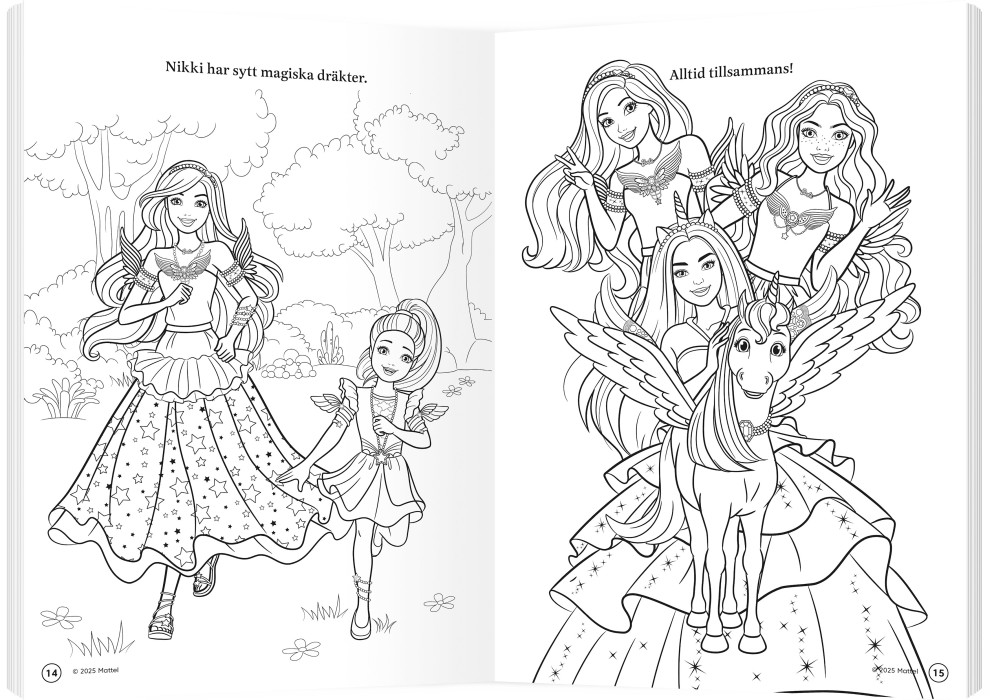 Nikki har sytt magiska dräkter.

14 © 2025 Mattel

Alltid tillsammans!

© 2025 Mattel 15