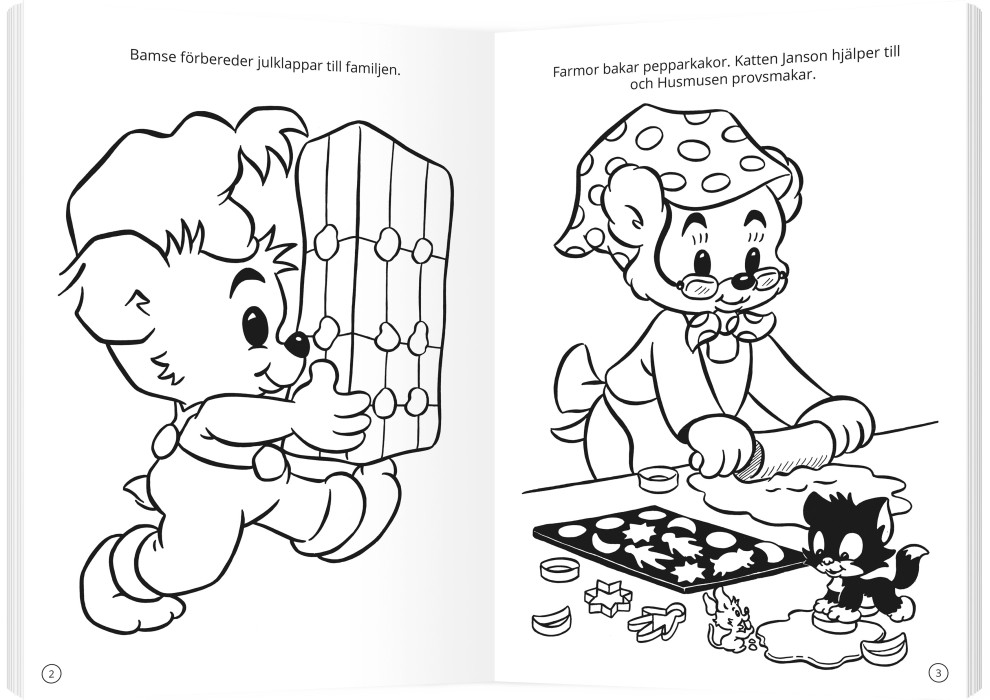 Bamse förbereder julklappar till familjen.

2

Farmor bakar pepparkakor. Katten Janson hjälper till och Husmusen provsmakar.

3